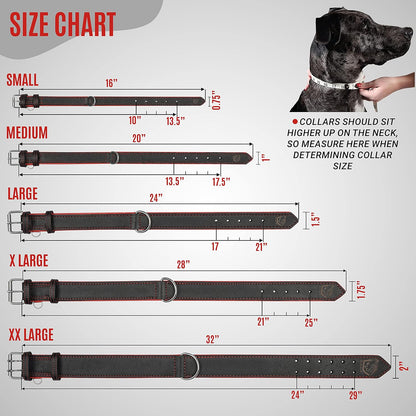 SIZE CHART

SMALL
16"
0.75"
10"
13.5"

MEDIUM
20"
1"
13.5"
17.5"

LARGE
24"
1.5"
17
21"

X LARGE
28"
1.75"
21"
25"

XX LARGE
32"
2"
24"
29"

COLLARS SHOULD SIT HIGHER UP ON THE NECK, SO MEASURE HERE WHEN DETERMINING COLLAR SIZE